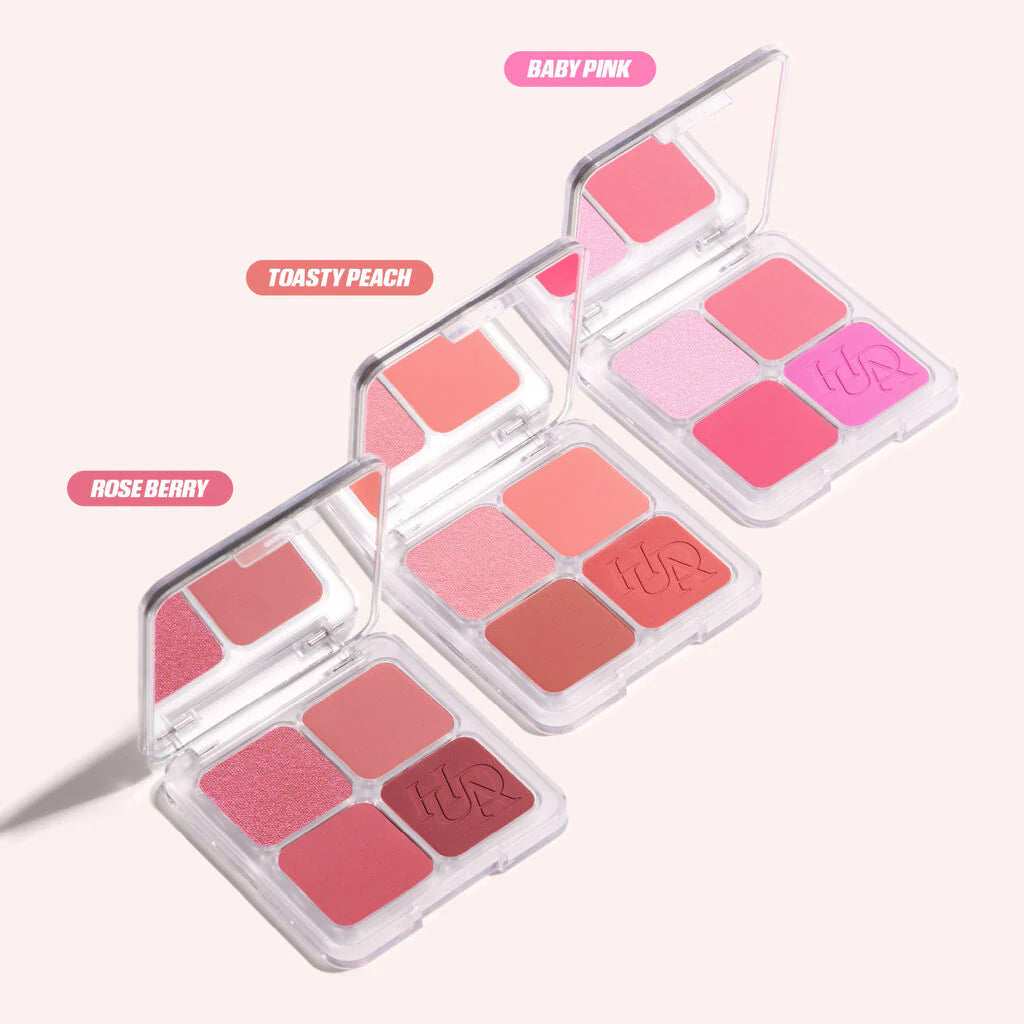 BABY PINK

TOASTY PEACH

ROSE BERRY

HUR

HUR

HUR