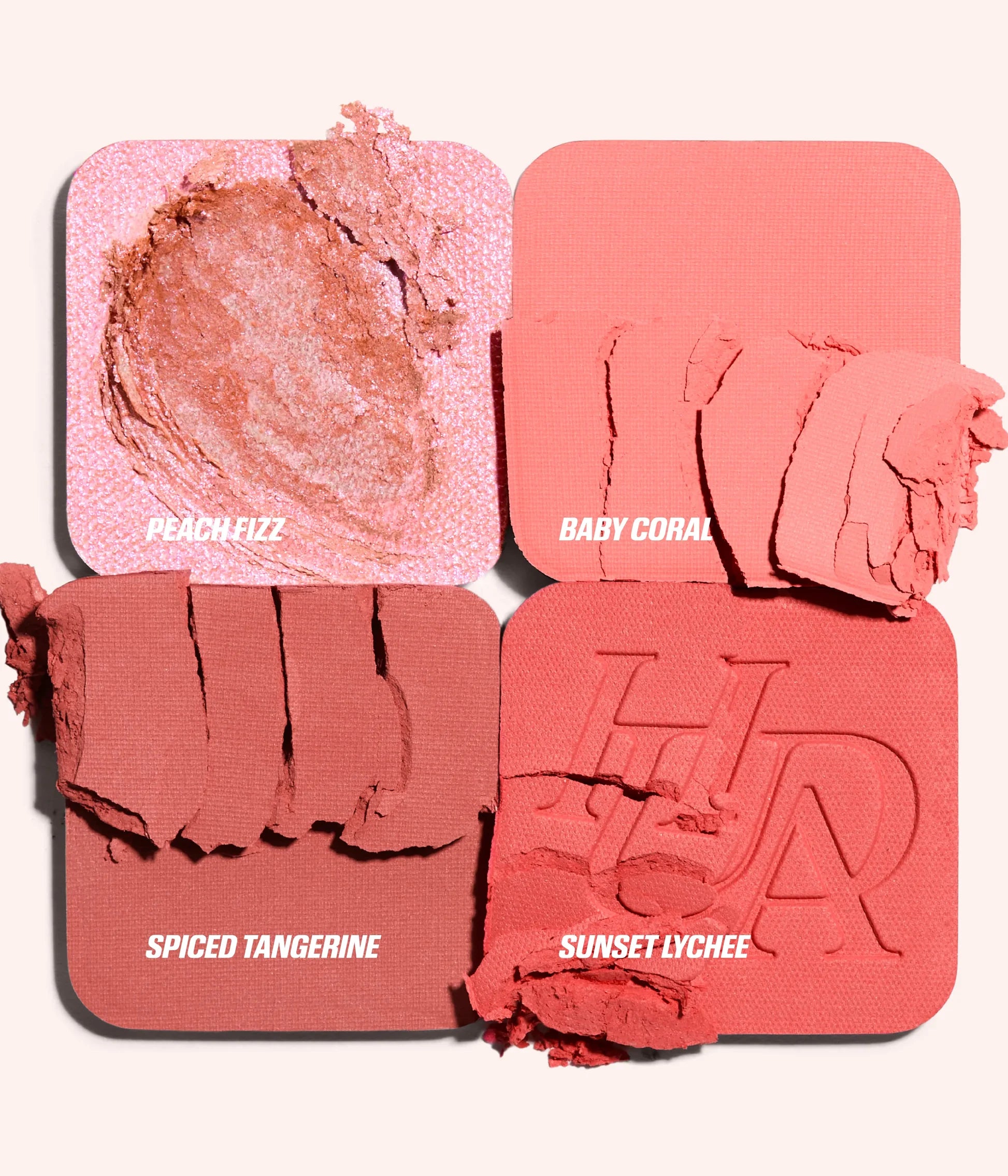 PEACH FIZZ

BABY CORAL

SPICED TANGERINE

HUDA

SUNSET LYCHEE