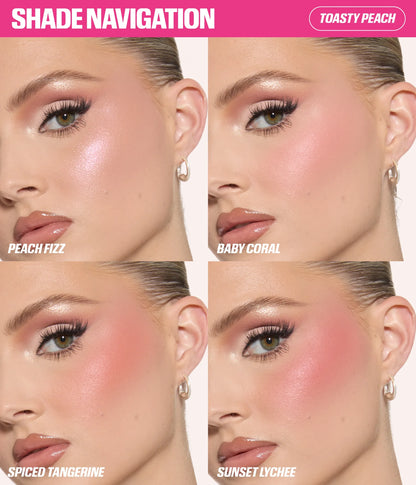 SHADE NAVIGATION

TOASTY PEACH

PEACH FIZZ

BABY CORAL

SPICED TANGERINE

SUNSET LYCHEE