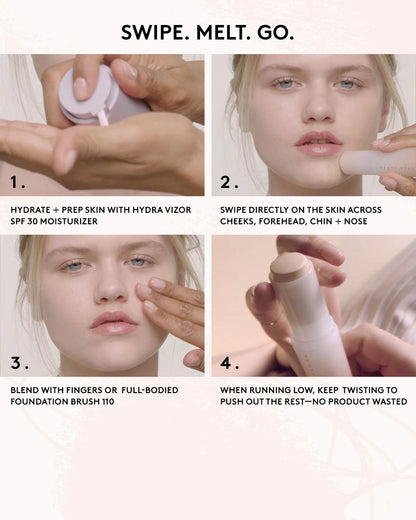 SWIPE. MELT. GO.

1.

HYDRATE + PREP SKIN WITH HYDRA VIZOR SPF 30 MOISTURIZER

2.

SWIPE DIRECTLY ON THE SKIN ACROSS CHEEKS, FOREHEAD, CHIN + NOSE

3.

BLEND WITH FINGERS OR FULL-BODIED FOUNDATION BRUSH 110

4.

WHEN RUNNING LOW, KEEP TWISTING TO PUSH OUT THE REST—NO PRODUCT WASTED